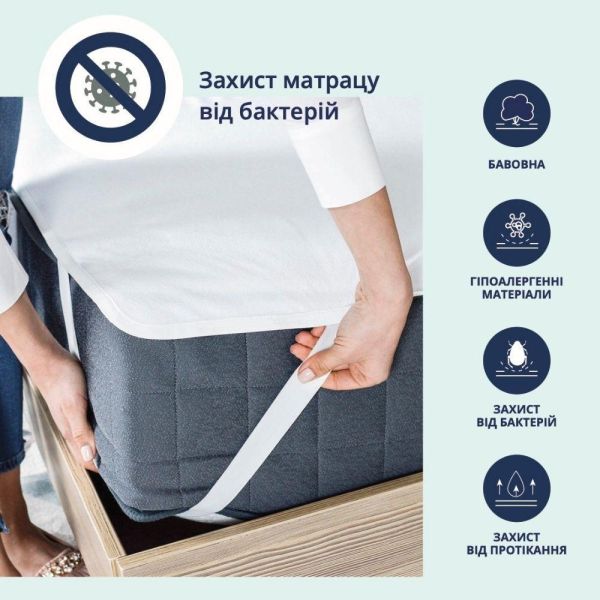 Захист матрацу від бактерій

БАВОВНА

ГІПОАЛЕРГЕННІ МАТЕРІАЛИ

ЗАХИСТ ВІД БАКТЕРІЙ

ЗАХИСТ ВІД ПРОТІКАННЯ